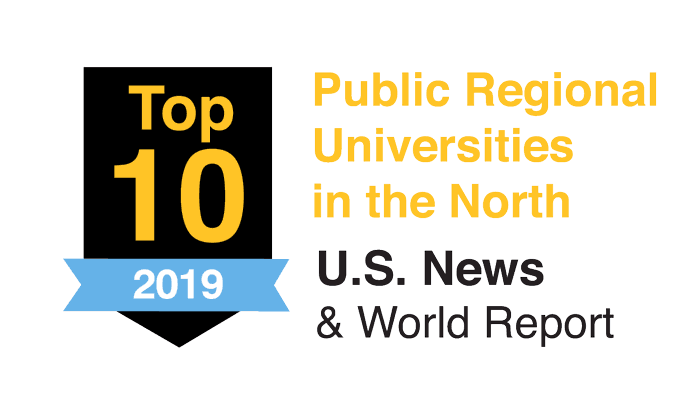 Top
10
2019

Public Regional Universities in the North

U.S. News
& World Report