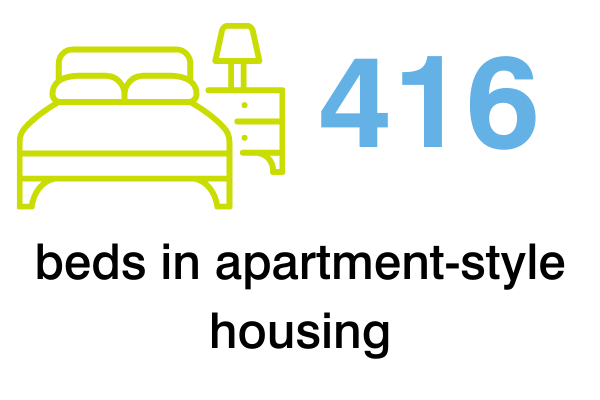 416

beds in apartment-style housing