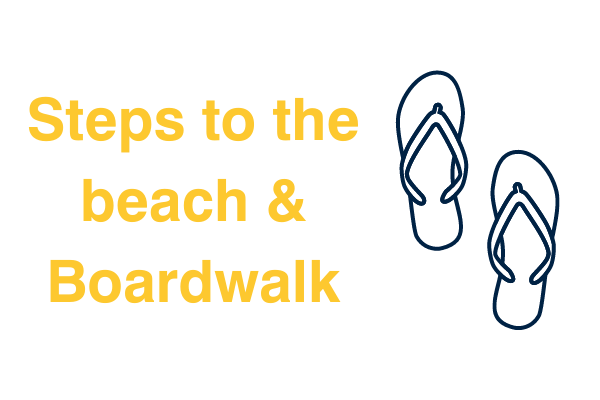 Steps to the beach & Boardwalk