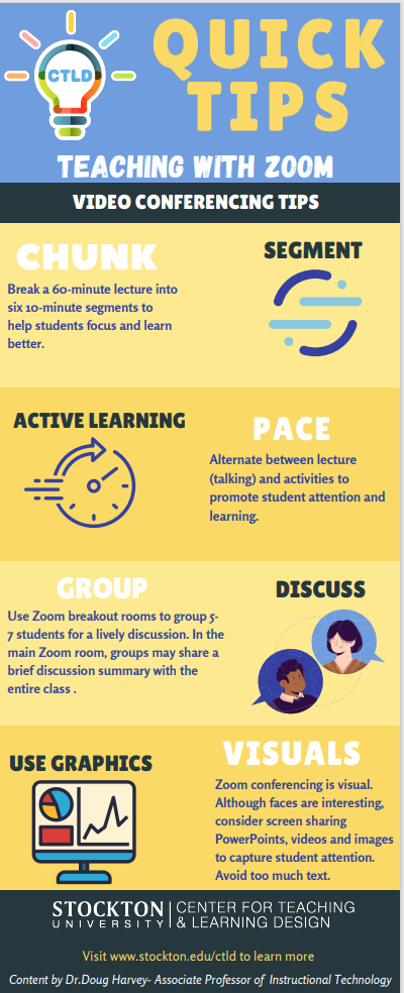 CTLD

QUICK TIPS

TEACHING WITH ZOOM

VIDEO CONFERENCING TIPS

CHUNK

Break a 60-minute lecture into six 10-minute segments to help students focus and learn better.

SEGMENT

ACTIVE LEARNING

PACE

Alternate between lecture (talking) and activities to promote student attention and learning.

GROUP

Use Zoom breakout rooms to group 5-7 students for a lively discussion. In the main Zoom room, groups may share a brief discussion summary with the entire class .

DISCUSS

USE GRAPHICS

VISUALS

Zoom conferencing is visual. Although faces are interesting, consider screen sharing PowerPoints, videos and images to capture student attention. Avoid too much text.

STOCKTON UNIVERSITY | CENTER FOR TEACHING & LEARNING DESIGN

Visit www.stockton.edu/ctld to learn more

Content by Dr.Doug Harvey- Associate Professor of Instructional Technology